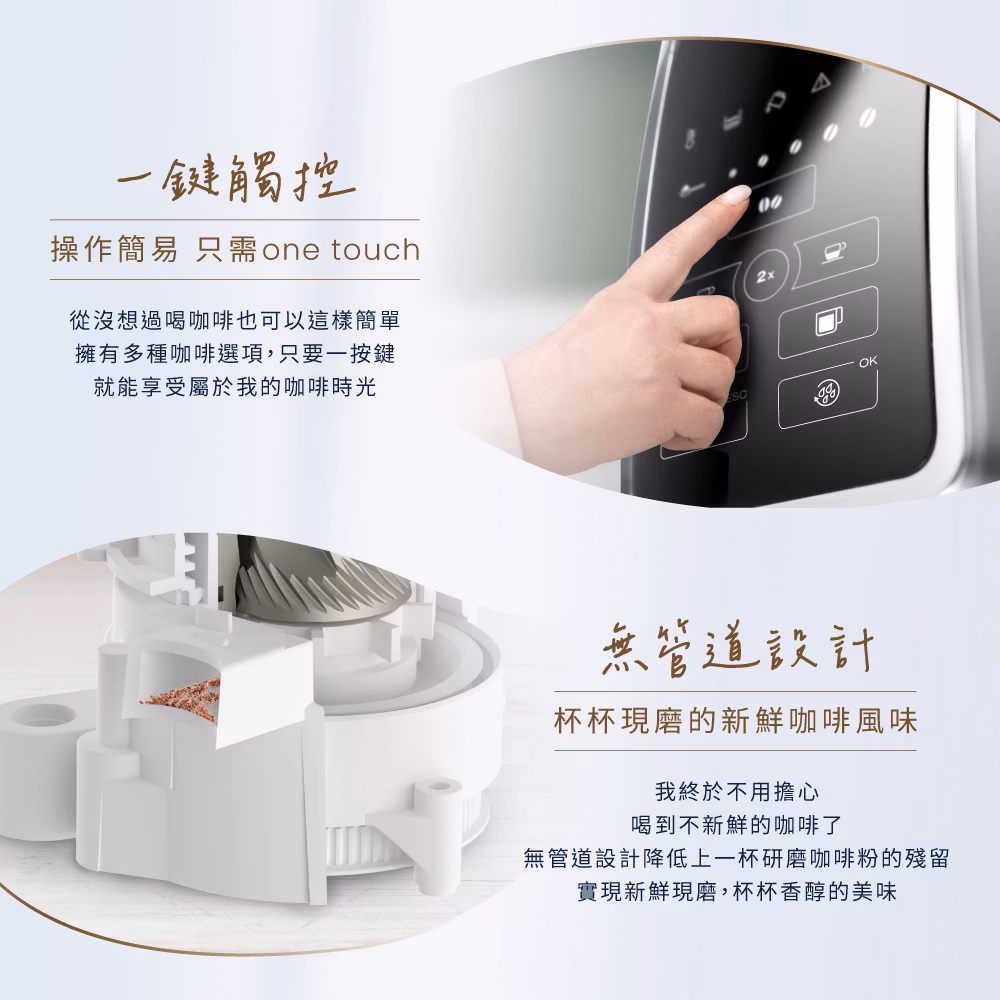 一鍵觸控

操作簡易 只需one touch

從沒想過喝咖啡也可以這樣簡單
擁有多種咖啡選項，只要一按鍵
就能享受屬於我的咖啡時光

2x

OK

ESC

無管道設計

杯杯現磨的新鮮咖啡風味

我終於不用擔心
喝到不新鮮的咖啡了
無管道設計降低上一杯研磨咖啡粉的殘留
實現新鮮現磨，杯杯香醇的美味